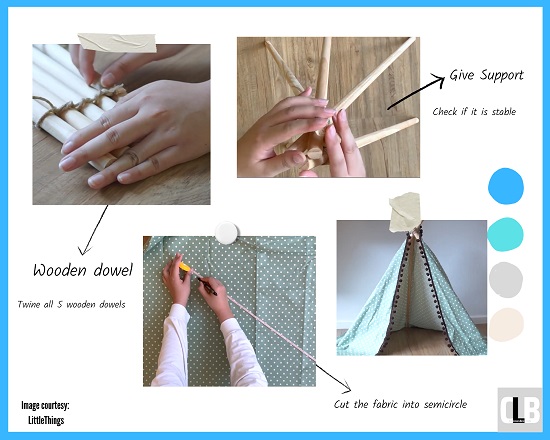 Give Support

Check if it is stable

Wooden dowel

Twine all 5 wooden dowels

Cut the fabric into semicircle

Image courtesy:
LittleThings

CLB