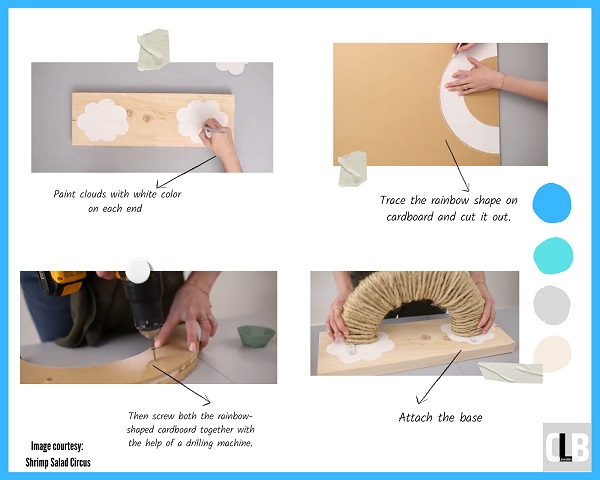 Paint clouds with white color on each end

Trace the rainbow shape on cardboard and cut it out.

Then screw both the rainbow-shaped cardboard together with the help of a drilling machine.

Attach the base

Image courtesy:
Shrimp Salad Circus

CLB