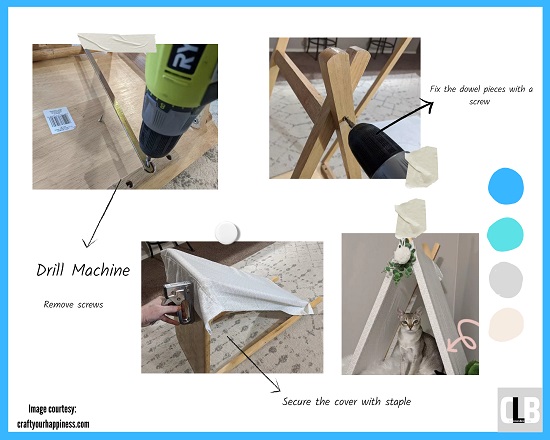 RY

Fix the dowel pieces with a screw

Drill Machine

Remove screws

Secure the cover with staple

Image courtesy: craftyourhappiness.com

CLB