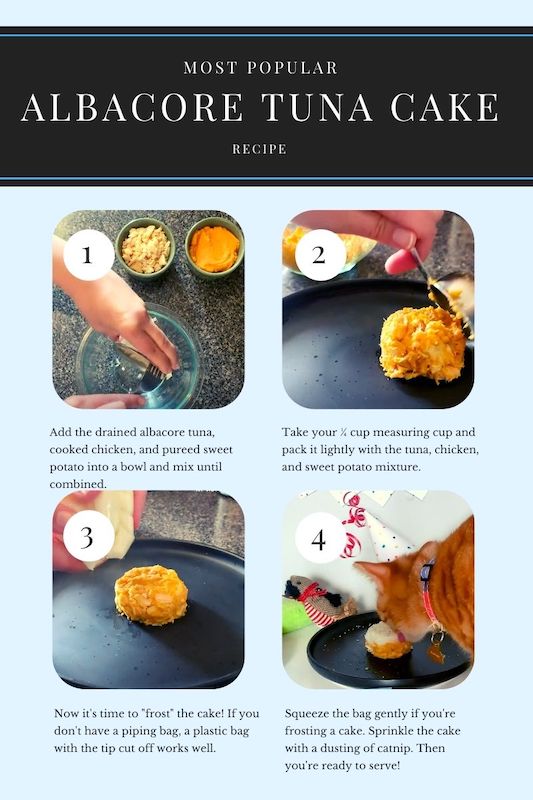 MOST POPULAR

ALBACORE TUNA CAKE

RECIPE

1

Add the drained albacore tuna, cooked chicken, and pureed sweet potato into a bowl and mix until combined.

2

Take your ¼ cup measuring cup and pack it lightly with the tuna, chicken, and sweet potato mixture.

3

Now it's time to "frost" the cake! If you don't have a piping bag, a plastic bag with the tip cut off works well.

4

Squeeze the bag gently if you're frosting a cake. Sprinkle the cake with a dusting of catnip. Then you're ready to serve!